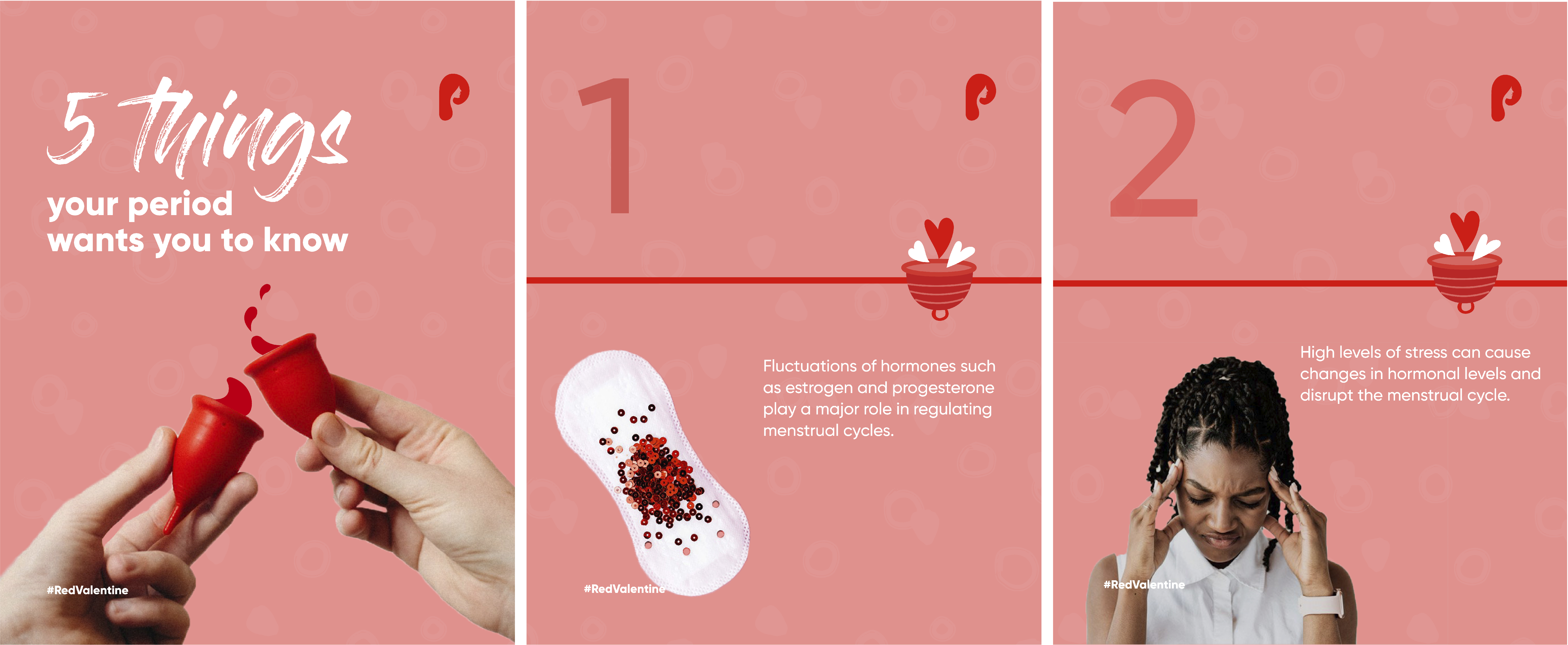 5 things
your period
wants you to know

#RedValentine

1

Fluctuations of hormones such as estrogen and progesterone play a major role in regulating menstrual cycles.

#RedValentine

2

High levels of stress can cause changes in hormonal levels and disrupt the menstrual cycle.

#RedValentine